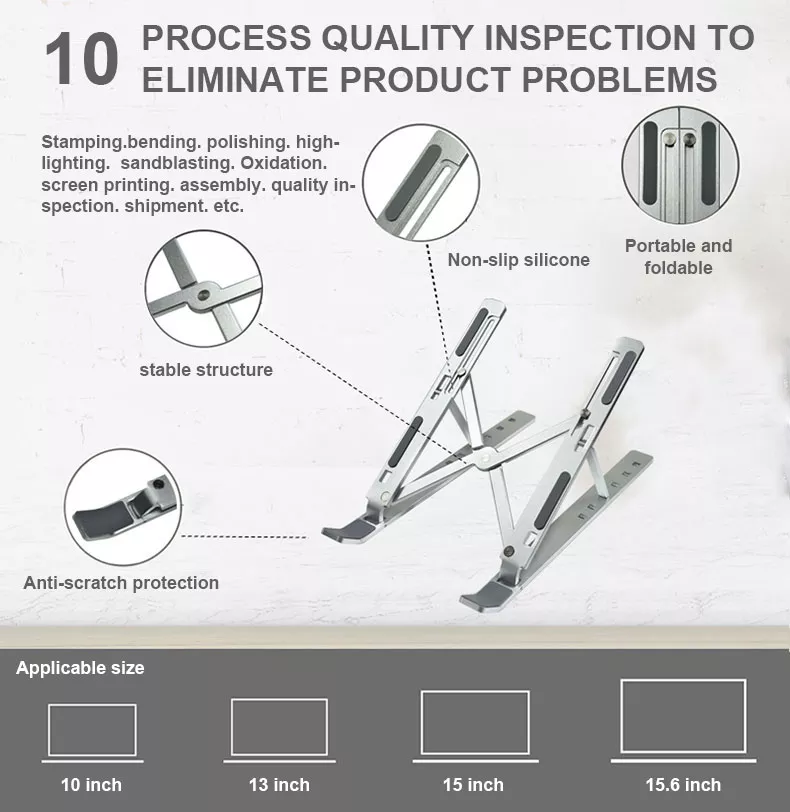 10 PROCESS QUALITY INSPECTION TO ELIMINATE PRODUCT PROBLEMS

Stamping.bending. polishing. highlighting. sandblasting. Oxidation. screen printing. assembly. quality inspection. shipment. etc.

Non-slip silicone

Portable and foldable

stable structure

Anti-scratch protection

Applicable size

10 inch

13 inch

15 inch

15.6 inch